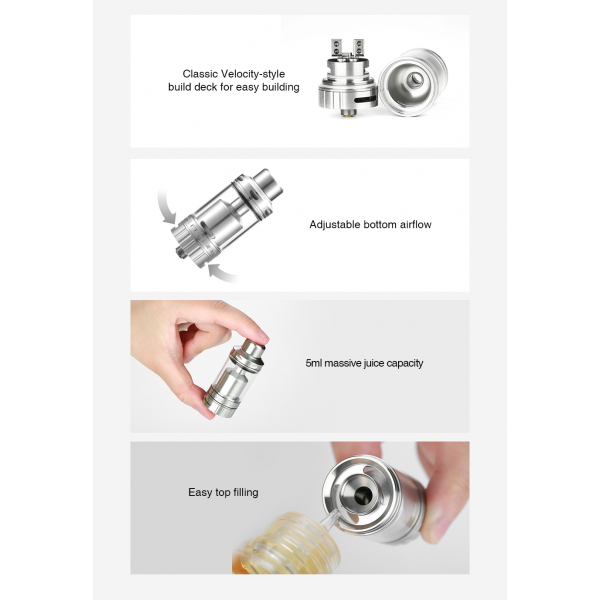 Classic Velocity-style build deck for easy building

Adjustable bottom airflow

5ml massive juice capacity

Easy top filling